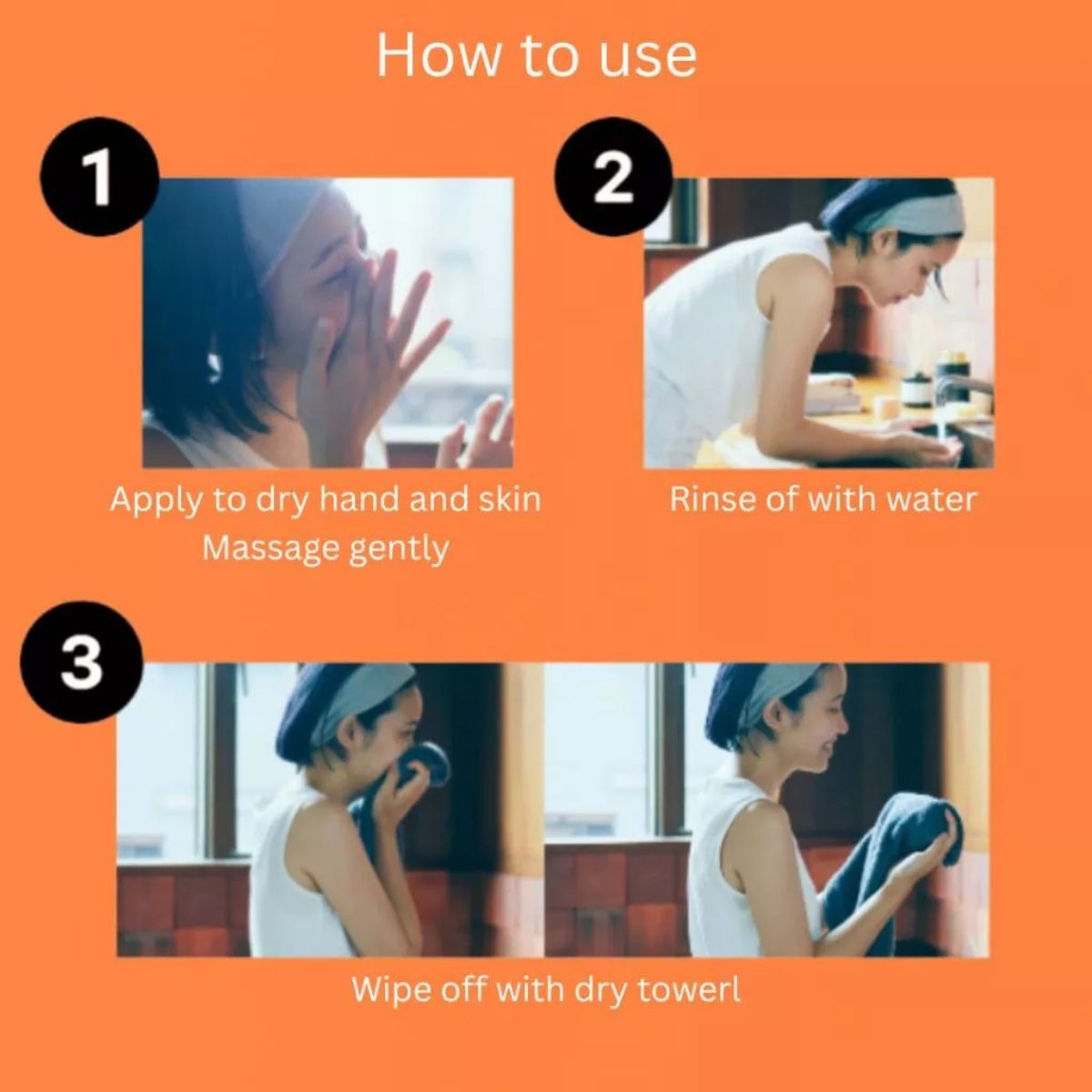 How to use

1

Apply to dry hand and skin
Massage gently

2

Rinse of with water

3

Wipe off with dry towerl